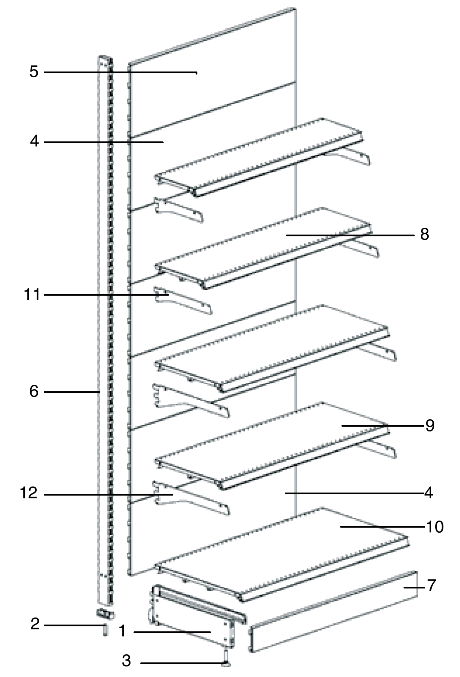 5
4
8
11
6
9
12
4
10
7
2
1
3